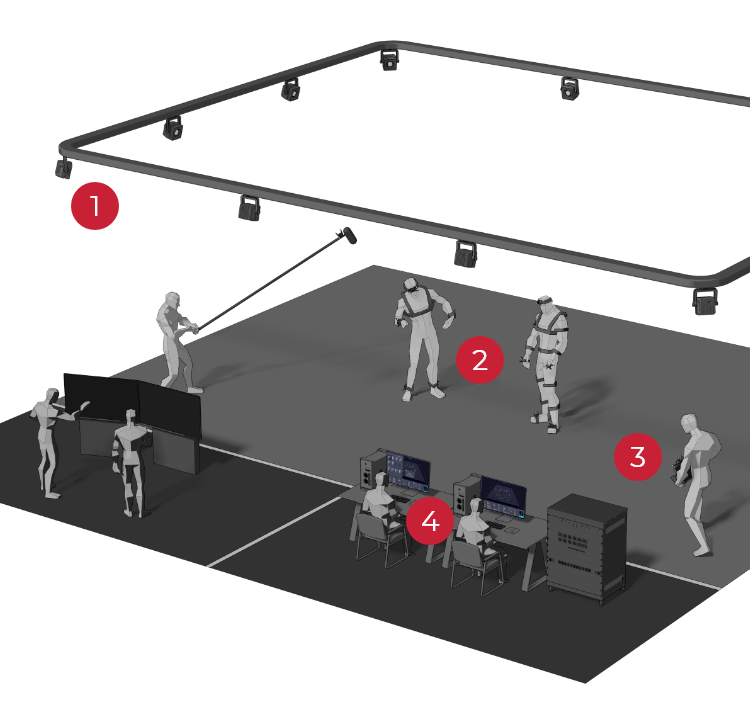 1

2

3

4